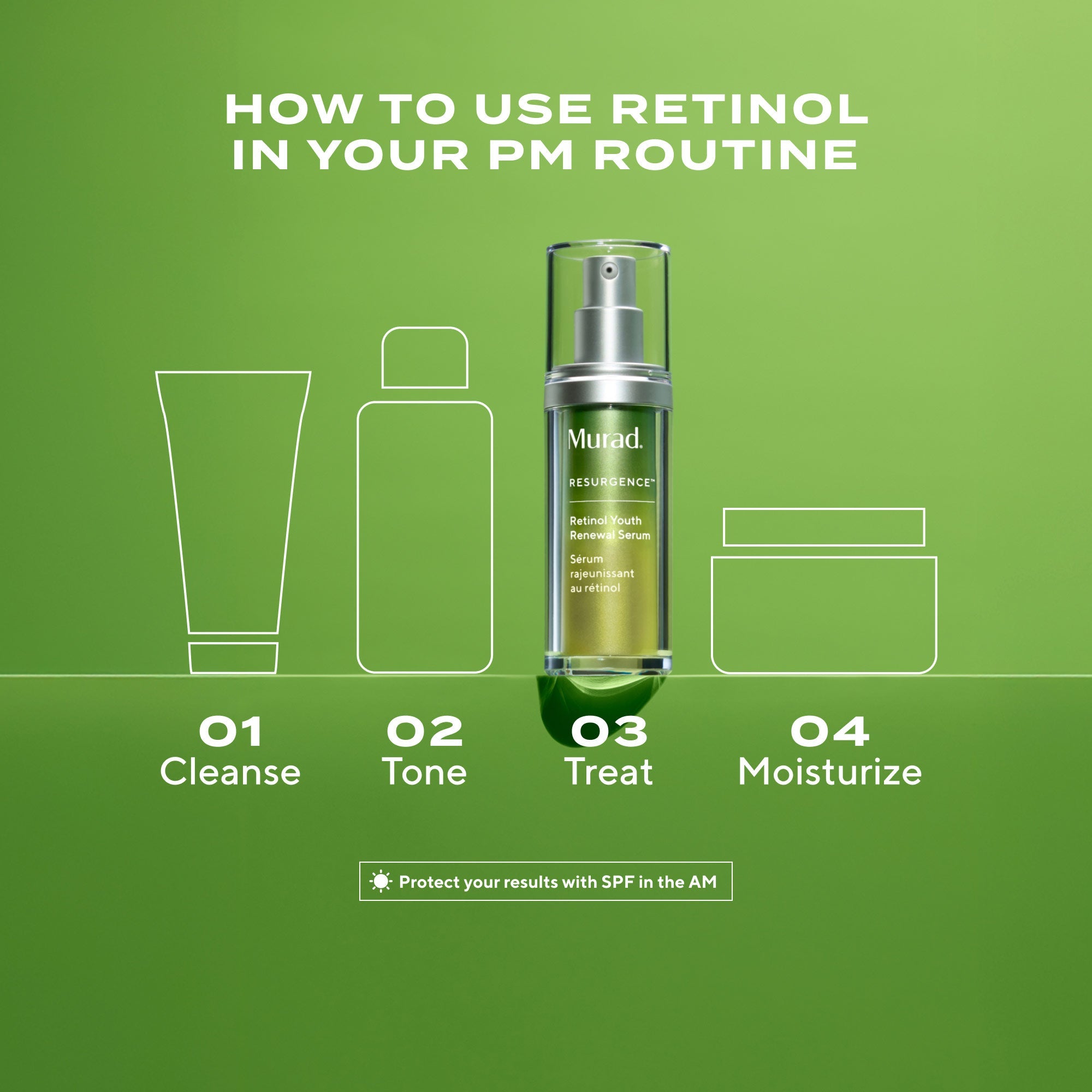 HOW TO USE RETINOL IN YOUR PM ROUTINE

Murad.

RESURGENCE™

Retinol Youth Renewal Serum

Sérum rajeunissant au rétinol

01
Cleanse

02
Tone

03
Treat

04
Moisturize

Protect your results with SPF in the AM